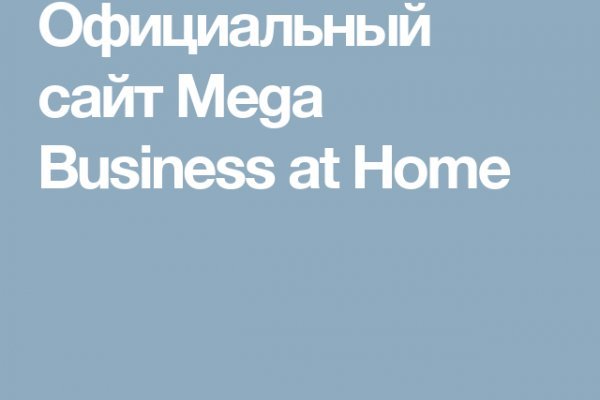 Официальный сайт Mega Business at Home